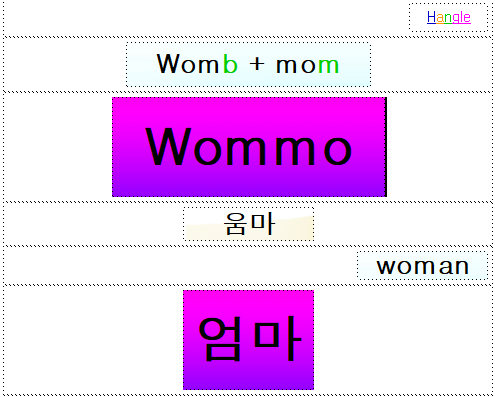 Hangle

Womb + mom

Wommo

움마

woman

엄마